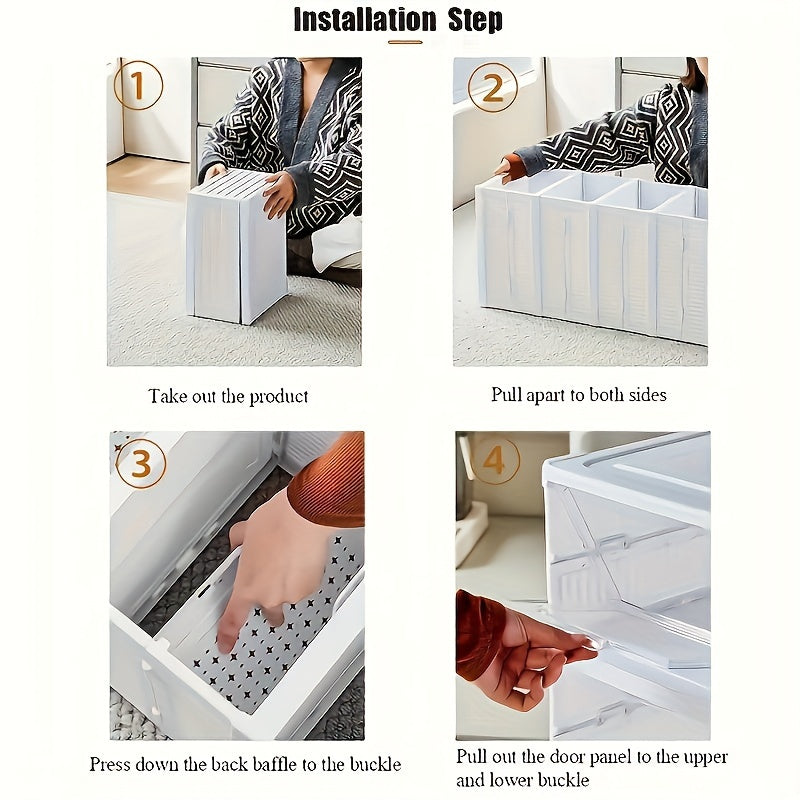 Installation Step

1

Take out the product

2

Pull apart to both sides

3

Press down the back baffle to the buckle

4

Pull out the door panel to the upper and lower buckle