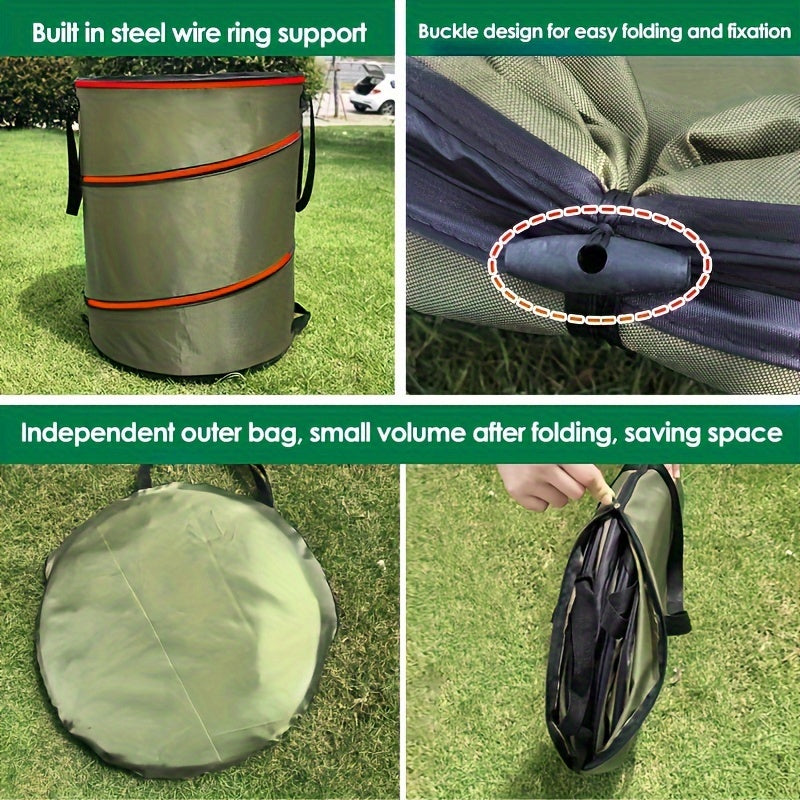 Built in steel wire ring support

Buckle design for easy folding and fixation

Independent outer bag, small volume after folding, saving space